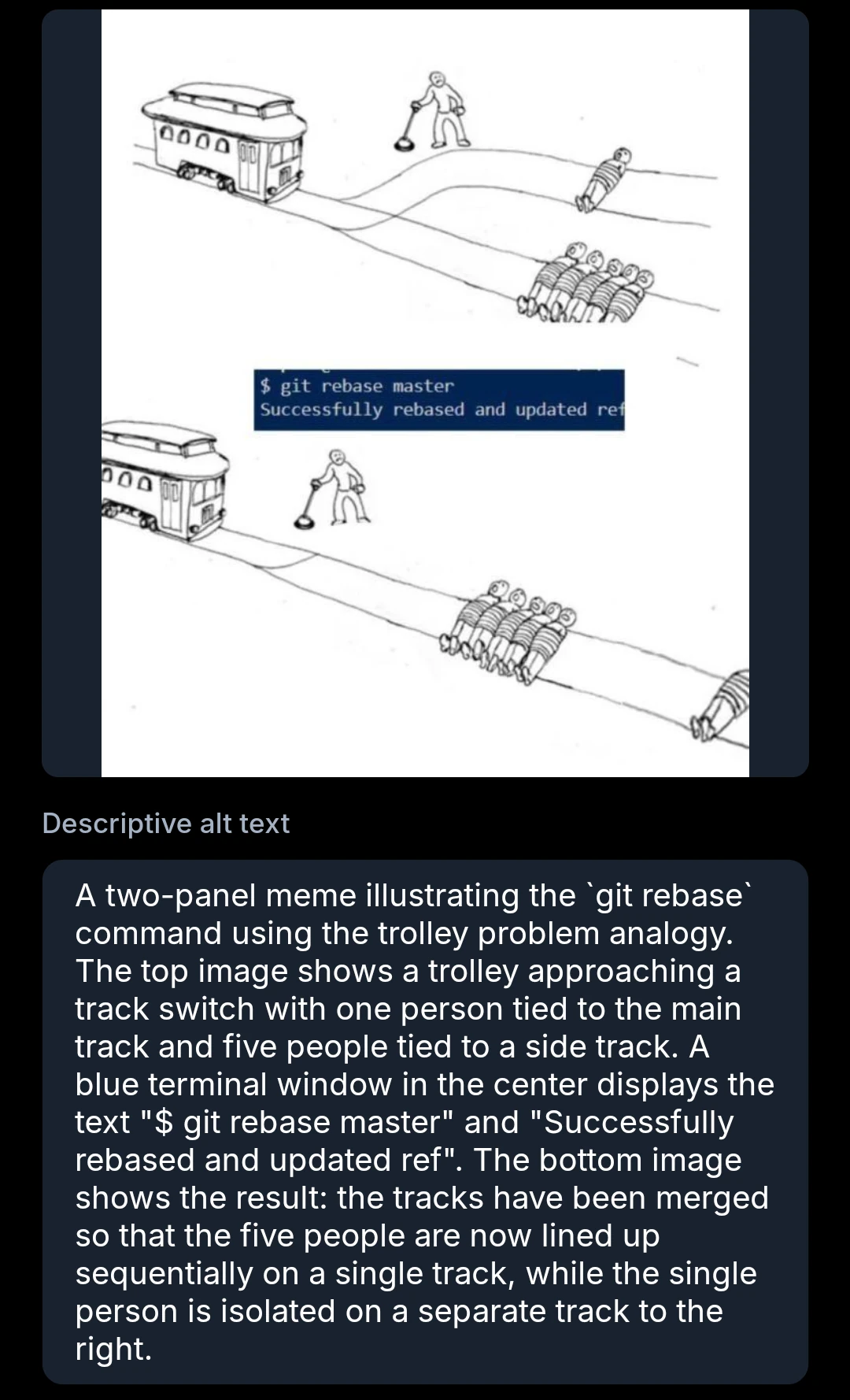 $ git rebase master
Successfully rebased and updated ref

Descriptive alt text

A two-panel meme illustrating the `git rebase` command using the trolley problem analogy. The top image shows a trolley approaching a track switch with one person tied to the main track and five people tied to a side track. A blue terminal window in the center displays the text "$ git rebase master" and "Successfully rebased and updated ref". The bottom image shows the result: the tracks have been merged so that the five people are now lined up sequentially on a single track, while the single person is isolated on a separate track to the right.